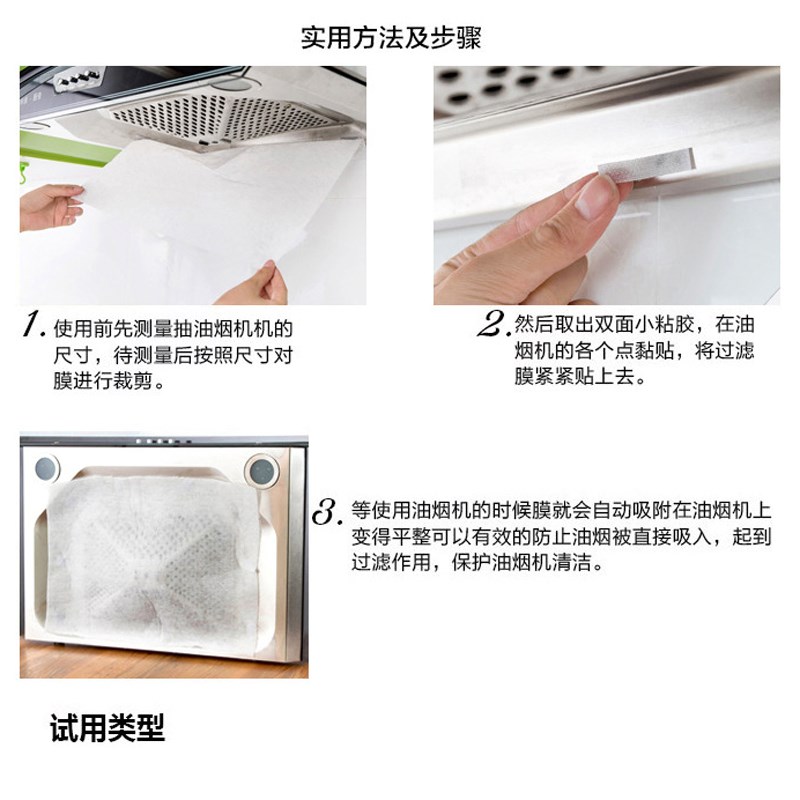 实用方法及步骤

1. 使用前先测量抽油烟机机的尺寸，待测量后按照尺寸对膜进行裁剪。

2. 然后取出双面小粘胶，在油烟机的各个点黏贴，将过滤膜紧紧贴上去。

3. 等使用油烟机的时候膜就会自动吸附在油烟机上变得平整可以有效的防止油烟被直接吸入，起到过滤作用，保护油烟机清洁。

试用类型