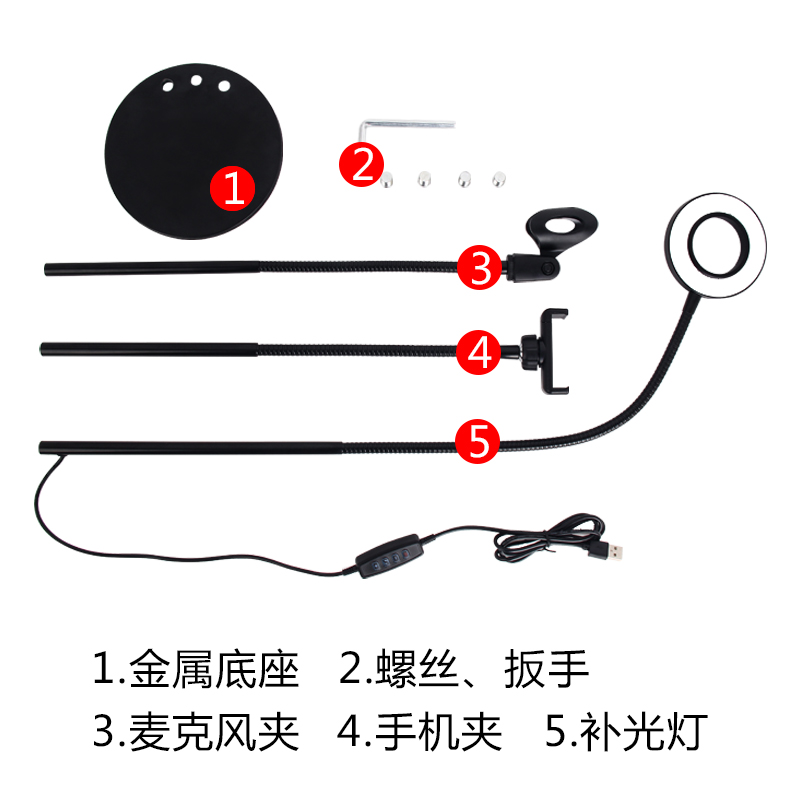 1
2
3
4
5

1.金属底座　2.螺丝、扳手
3.麦克风夹　4.手机夹　5.补光灯